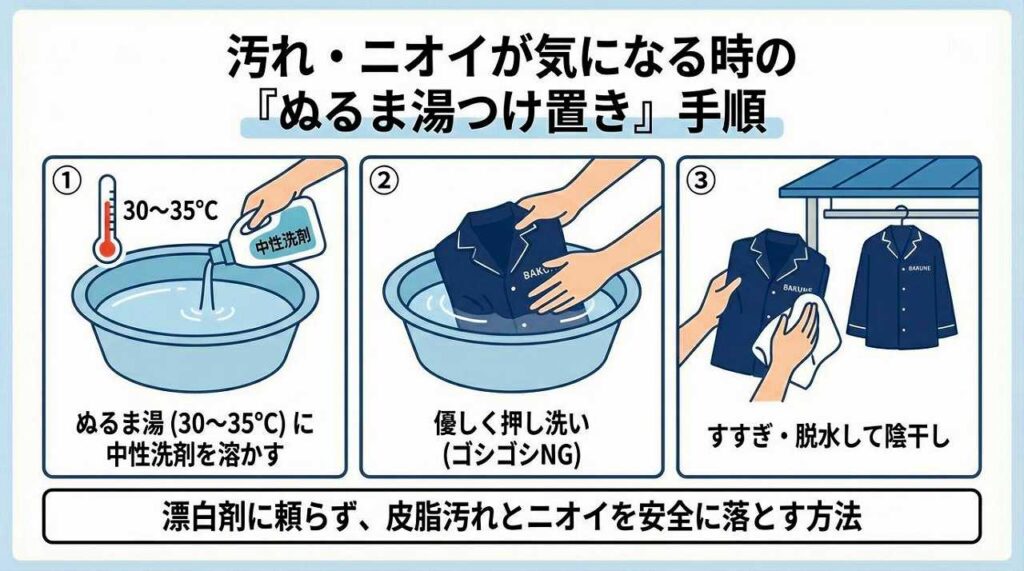 汚れ・ニオイが気になる時の
『ぬるま湯つけ置き』手順

①
30〜35°C
中性洗剤
ぬるま湯 (30〜35°C) に
中性洗剤を溶かす

②
BAKUNE
優しく押し洗い
(ゴシゴシNG)

③
BAKUNE
BAKUNE
すすぎ・脱水して陰干し

漂白剤に頼らず、皮脂汚れとニオイを安全に落とす方法