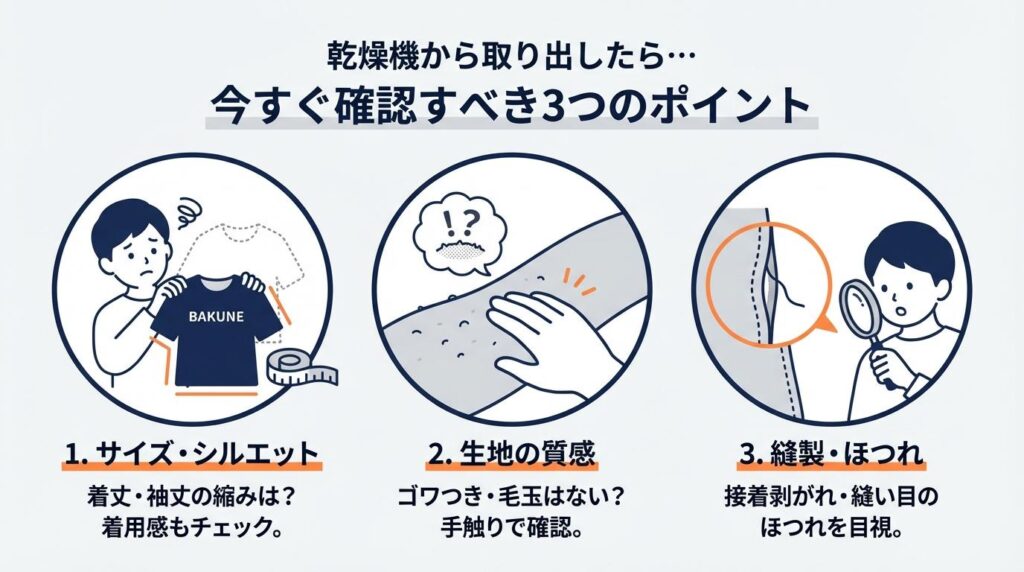 乾燥機から取り出したら…
今すぐ確認すべき3つのポイント

BAKUNE

!?

1. サイズ・シルエット
着丈・袖丈の縮みは？
着用感もチェック。

2. 生地の質感
ゴワつき・毛玉はない？
手触りで確認。

3. 縫製・ほつれ
接着剥がれ・縫い目の
ほつれを目視。